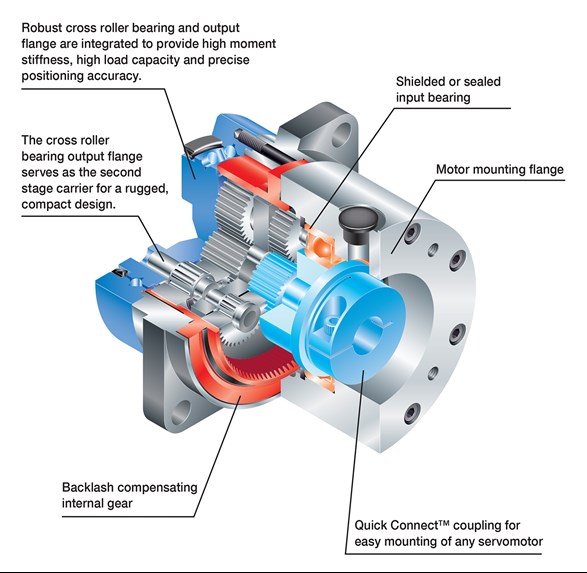 Robust cross roller bearing and output flange are integrated to provide high moment stiffness, high load capacity and precise positioning accuracy.

Shielded or sealed input bearing

The cross roller bearing output flange serves as the second stage carrier for a rugged, compact design.

Motor mounting flange

Backlash compensating internal gear

Quick Connect™ coupling for easy mounting of any servomotor