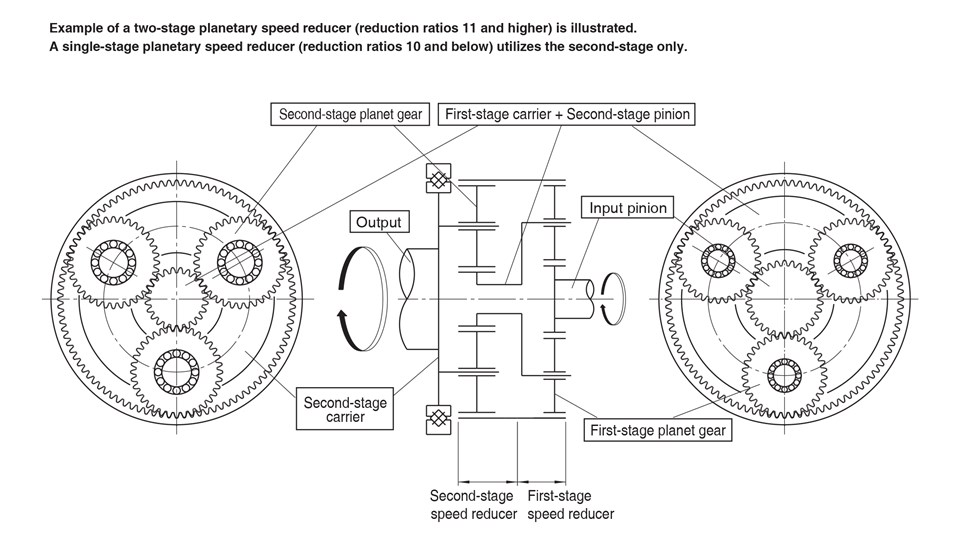 Example of a two-stage planetary speed reducer (reduction ratios 11 and higher) is illustrated.
A single-stage planetary speed reducer (reduction ratios 10 and below) utilizes the second-stage only.

Second-stage planet gear

First-stage carrier + Second-stage pinion

Output

Input pinion

Second-stage carrier

First-stage planet gear

Second-stage speed reducer

First-stage speed reducer